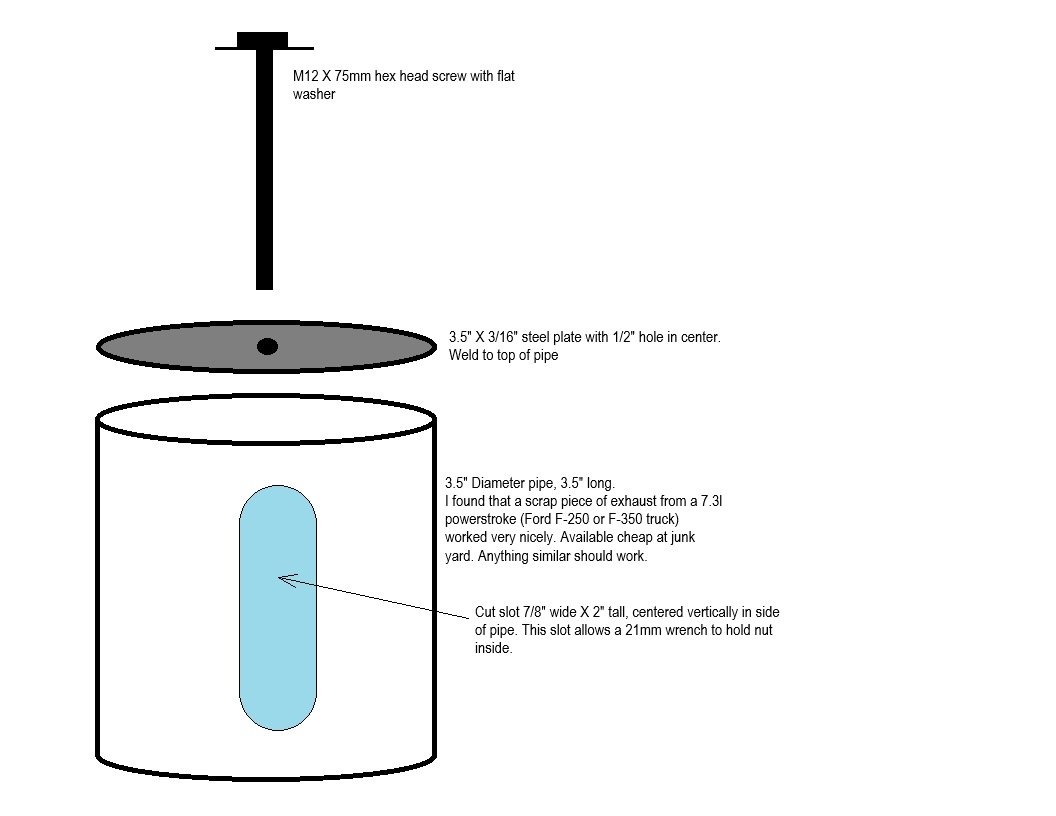 M12 X 75mm hex head screw with flat washer

3.5" X 3/16" steel plate with 1/2" hole in center. Weld to top of pipe

3.5" Diameter pipe, 3.5" long.
I found that a scrap piece of exhaust from a 7.3l powerstroke (Ford F-250 or F-350 truck) worked very nicely. Available cheap at junk yard. Anything similar should work.

Cut slot 7/8" wide X 2" tall, centered vertically in side of pipe. This slot allows a 21mm wrench to hold nut inside.