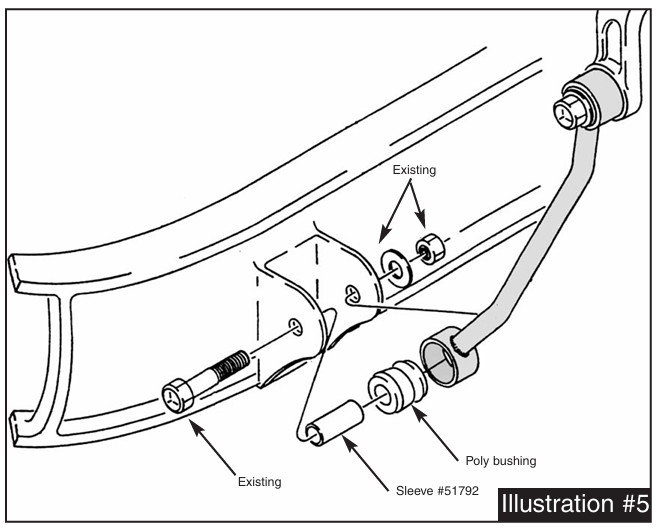 Existing

Poly bushing

Existing

Sleeve #51792

Illustration #5