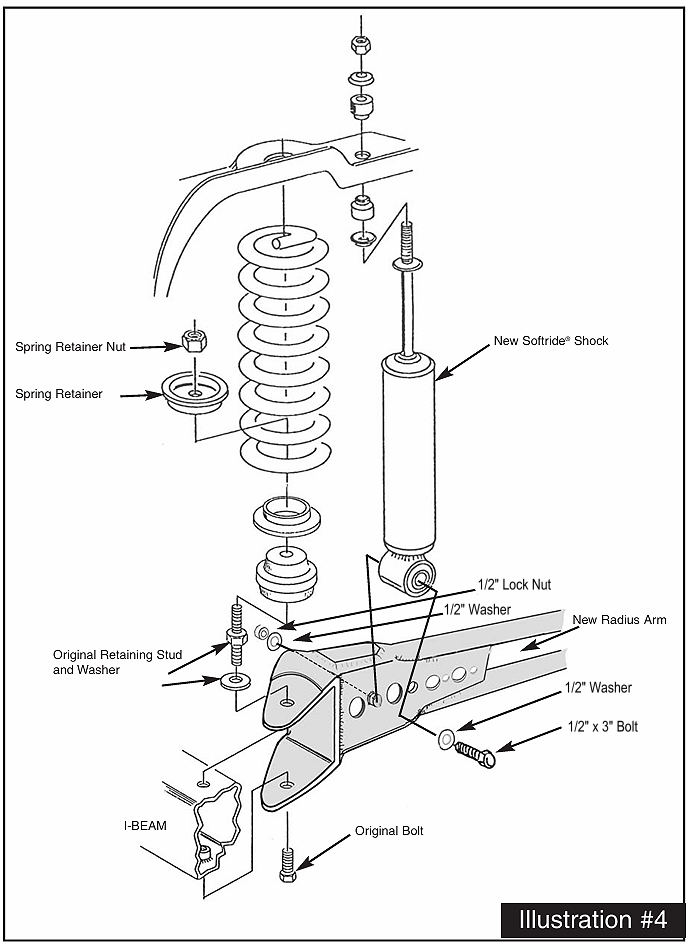 Spring Retainer Nut

Spring Retainer

New Softride® Shock

1/2" Lock Nut

1/2" Washer

New Radius Arm

Original Retaining Stud and Washer

1/2" Washer

1/2" x 3" Bolt

I-BEAM

Original Bolt

Illustration #4