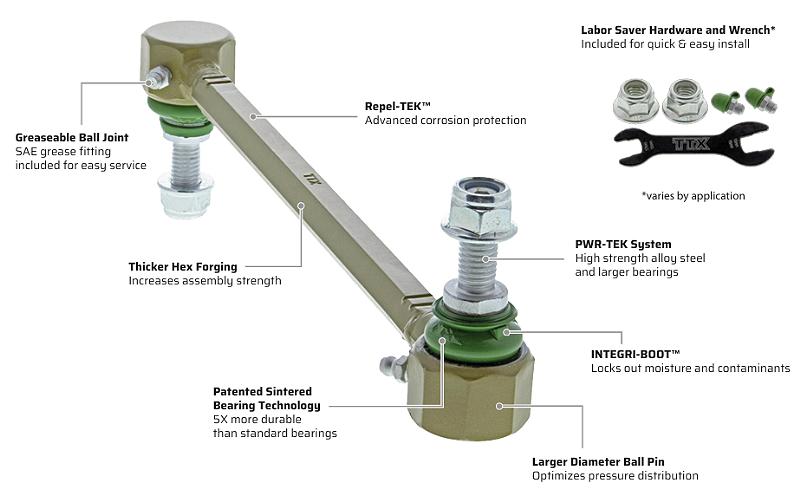 Labor Saver Hardware and Wrench*
Included for quick & easy install

TTX

*varies by application

Greaseable Ball Joint
SAE grease fitting included for easy service

Repel-TEK™
Advanced corrosion protection

TTX

Thicker Hex Forging
Increases assembly strength

PWR-TEK System
High strength alloy steel and larger bearings

INTEGRI-BOOT™
Locks out moisture and contaminants

Patented Sintered Bearing Technology
5X more durable than standard bearings

Larger Diameter Ball Pin
Optimizes pressure distribution