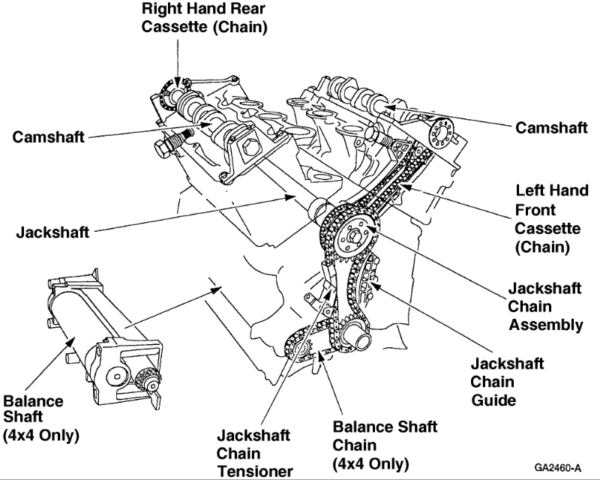 Right Hand Rear Cassette (Chain)

Camshaft

Camshaft

Left Hand Front Cassette (Chain)

Jackshaft

Jackshaft Chain Assembly

Jackshaft Chain Guide

Balance Shaft (4x4 Only)

Jackshaft Chain Tensioner

Balance Shaft Chain (4x4 Only)

GA2460-A