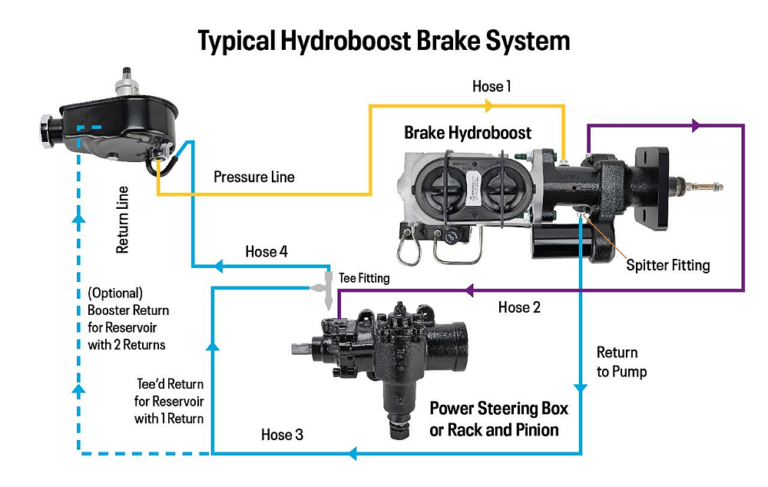 Typical Hydroboost Brake System

Hose 1

Brake Hydroboost

Pressure Line

Return Line

Hose 4

Tee Fitting

Spitter Fitting

(Optional) Booster Return for Reservoir with 2 Returns

Hose 2

Return to Pump

Tee'd Return for Reservoir with 1 Return

Power Steering Box or Rack and Pinion

Hose 3