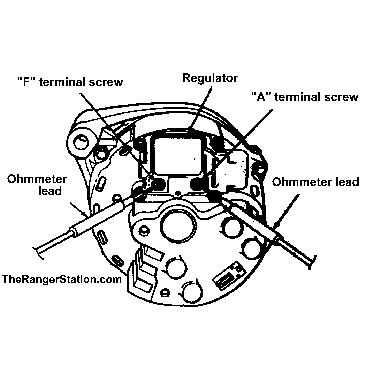 "F" terminal screw

Regulator

"A" terminal screw

Ohmmeter lead

Ohmmeter lead

TheRangerStation.com