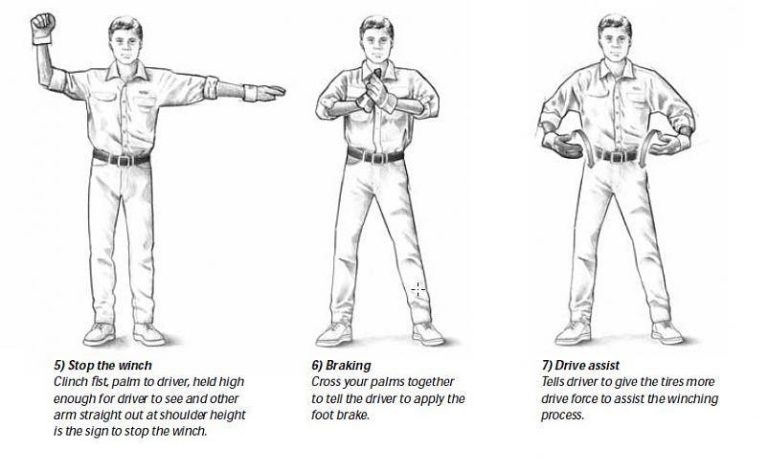 5) Stop the winch
Clinch fist, palm to driver, held high enough for driver to see and other arm straight out at shoulder height is the sign to stop the winch.

6) Braking
Cross your palms together to tell the driver to apply the foot brake.

7) Drive assist
Tells driver to give the tires more drive force to assist the winching process.