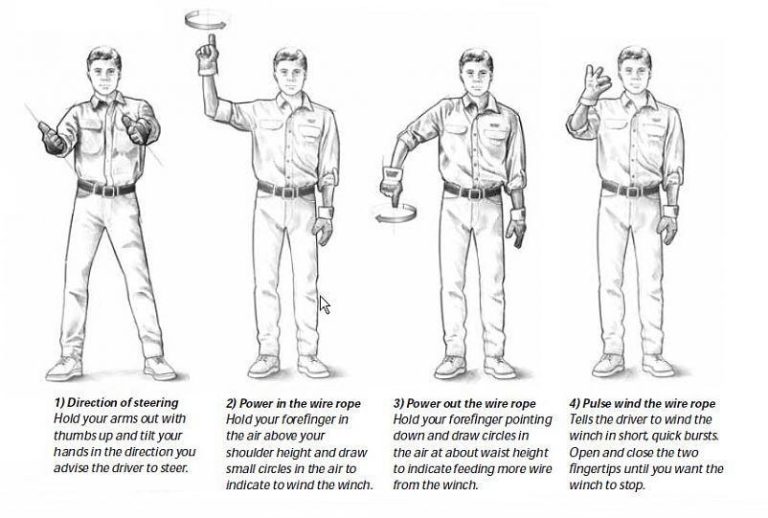 1) Direction of steering
Hold your arms out with thumbs up and tilt your hands in the direction you advise the driver to steer.

2) Power in the wire rope
Hold your forefinger in the air above your shoulder height and draw small circles in the air to indicate to wind the winch.

3) Power out the wire rope
Hold your forefinger pointing down and draw circles in the air at about waist height to indicate feeding more wire from the winch.

4) Pulse wind the wire rope
Tells the driver to wind the winch in short, quick bursts. Open and close the two fingertips until you want the winch to stop.