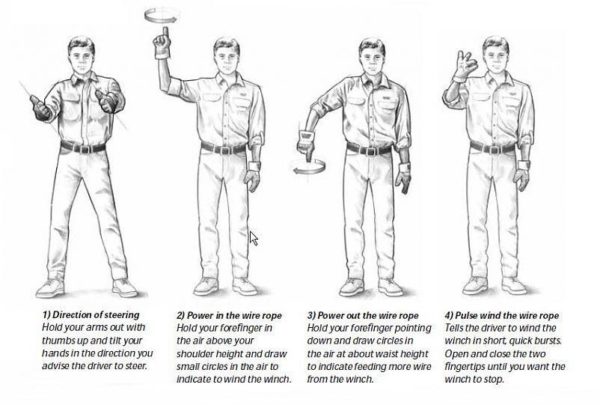 1) Direction of steering
Hold your arms out with thumbs up and tilt your hands in the direction you advise the driver to steer.

2) Power in the wire rope
Hold your forefinger in the air above your shoulder height and draw small circles in the air to indicate to wind the winch.

3) Power out the wire rope
Hold your forefinger pointing down and draw circles in the air at about waist height to indicate feeding more wire from the winch.

4) Pulse wind the wire rope
Tells the driver to wind the winch in short, quick bursts. Open and close the two fingertips until you want the winch to stop.