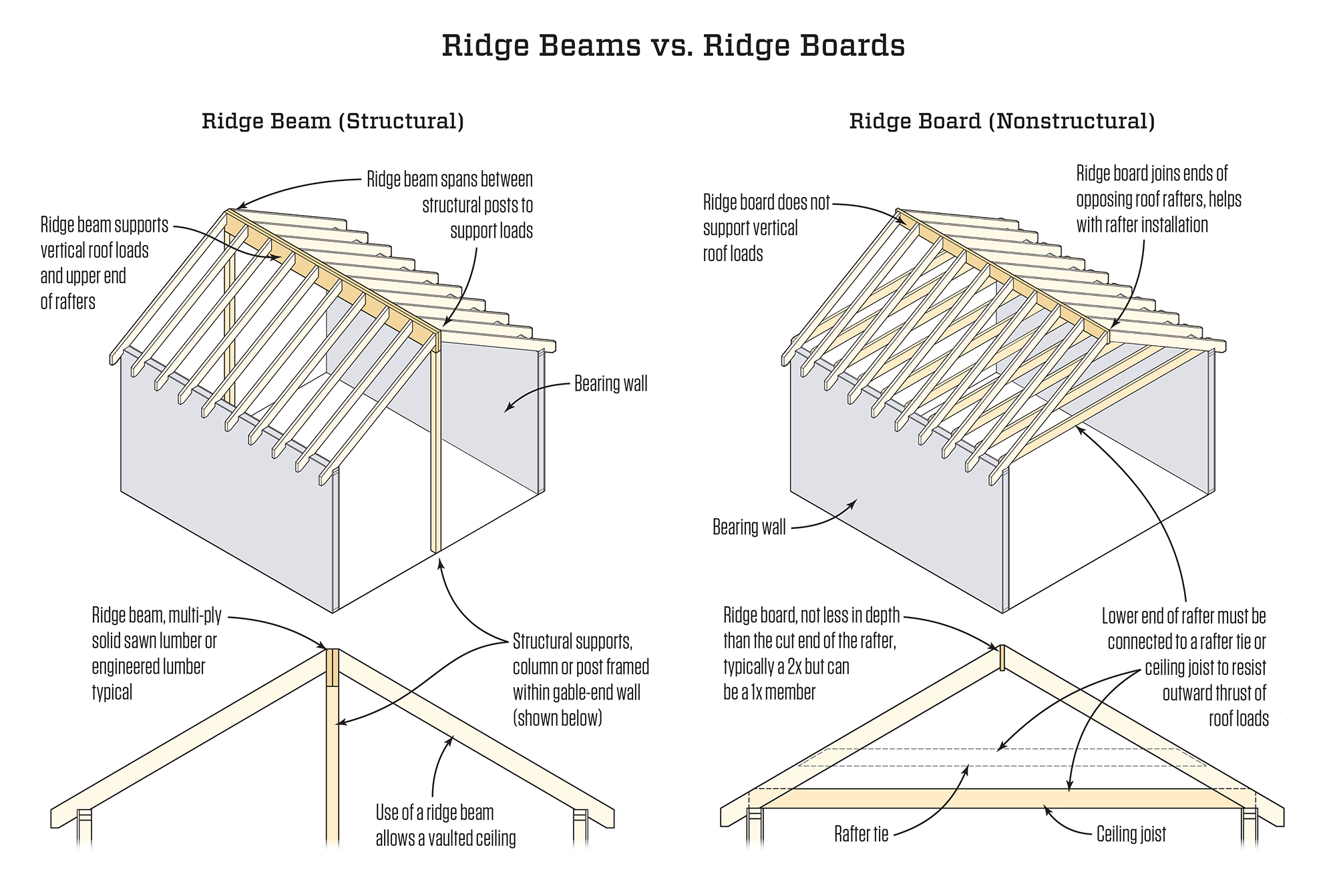 Ridge Beams vs. Ridge Boards

Ridge Beam (Structural)

Ridge beam spans between structural posts to support loads

Ridge beam supports vertical roof loads and upper end of rafters

Bearing wall

Ridge beam, multi-ply solid sawn lumber or engineered lumber typical

Structural supports, column or post framed within gable-end wall (shown below)

Use of a ridge beam allows a vaulted ceiling

Ridge Board (Nonstructural)

Ridge board does not support vertical roof loads

Ridge board joins ends of opposing roof rafters, helps with rafter installation

Bearing wall

Ridge board, not less in depth than the cut end of the rafter, typically a 2x but can be a 1x member

Lower end of rafter must be connected to a rafter tie or ceiling joist to resist outward thrust of roof loads

Rafter tie

Ceiling joist