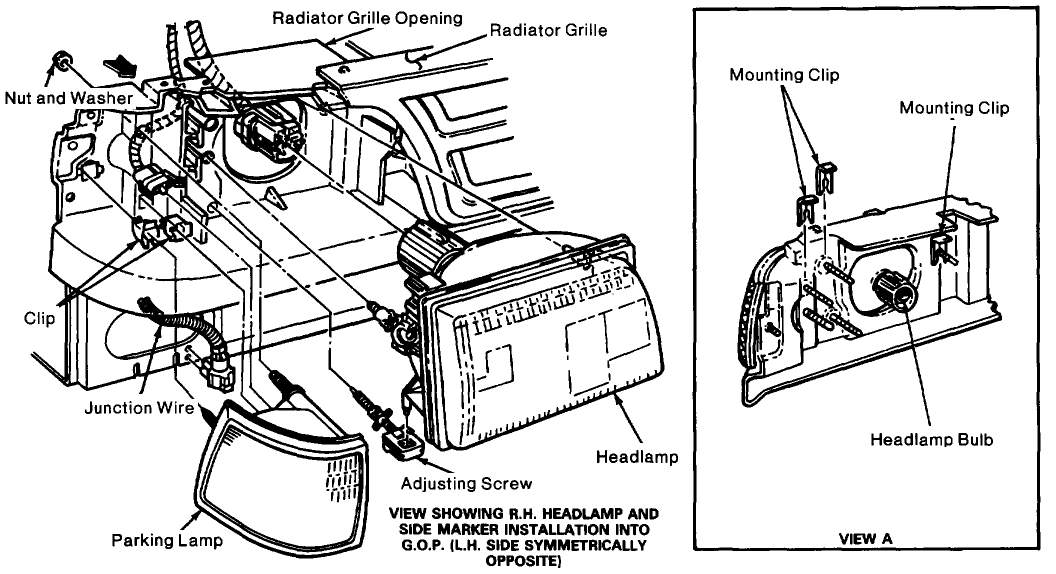 Radiator Grille Opening
Radiator Grille
Nut and Washer
Clip
Junction Wire
Parking Lamp
Adjusting Screw
Headlamp
VIEW SHOWING R.H. HEADLAMP AND SIDE MARKER INSTALLATION INTO G.O.P. (L.H. SIDE SYMMETRICALLY OPPOSITE)

Mounting Clip
Mounting Clip
Headlamp Bulb
VIEW A