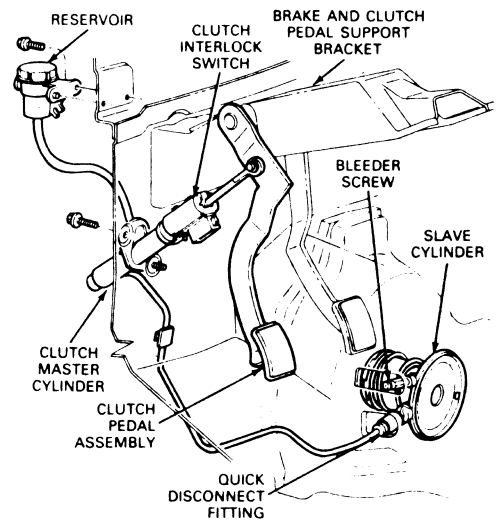 RESERVOIR

CLUTCH INTERLOCK SWITCH

BRAKE AND CLUTCH PEDAL SUPPORT BRACKET

BLEEDER SCREW

SLAVE CYLINDER

CLUTCH MASTER CYLINDER

CLUTCH PEDAL ASSEMBLY

QUICK DISCONNECT FITTING