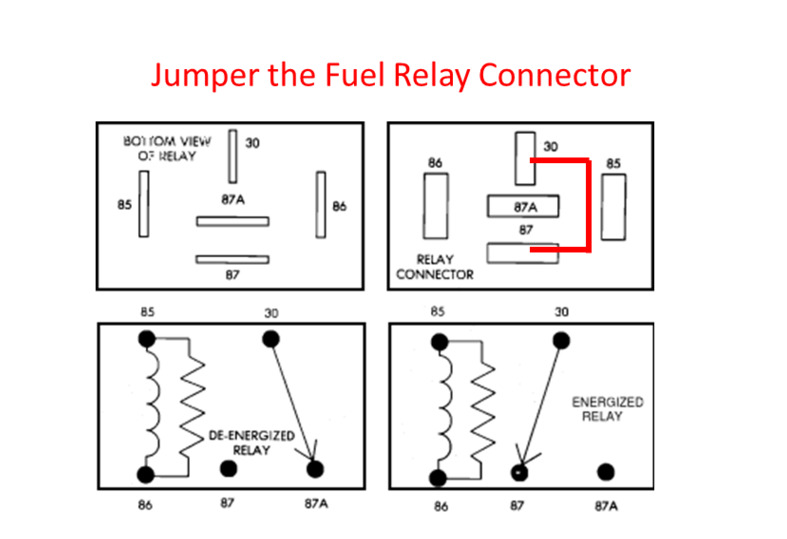 Jumper the Fuel Relay Connector

BOTTOM VIEW OF RELAY

30

85

87A

86

87

30

86

85

87A

87

RELAY CONNECTOR

85

30

DE-ENERGIZED RELAY

86

87

87A

85

30

ENERGIZED RELAY

86

87

87A