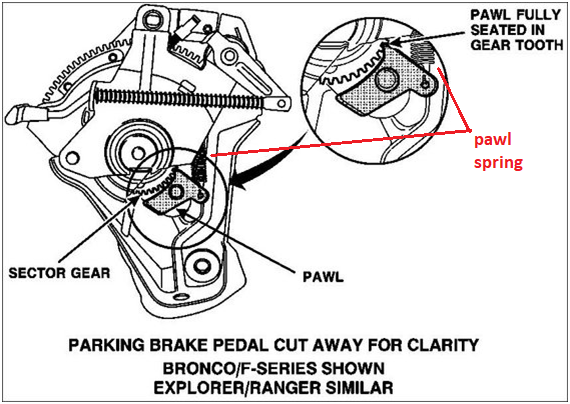 PAWL FULLY SEATED IN GEAR TOOTH

pawl spring

SECTOR GEAR

PAWL

PARKING BRAKE PEDAL CUT AWAY FOR CLARITY
BRONCO/F-SERIES SHOWN
EXPLORER/RANGER SIMILAR