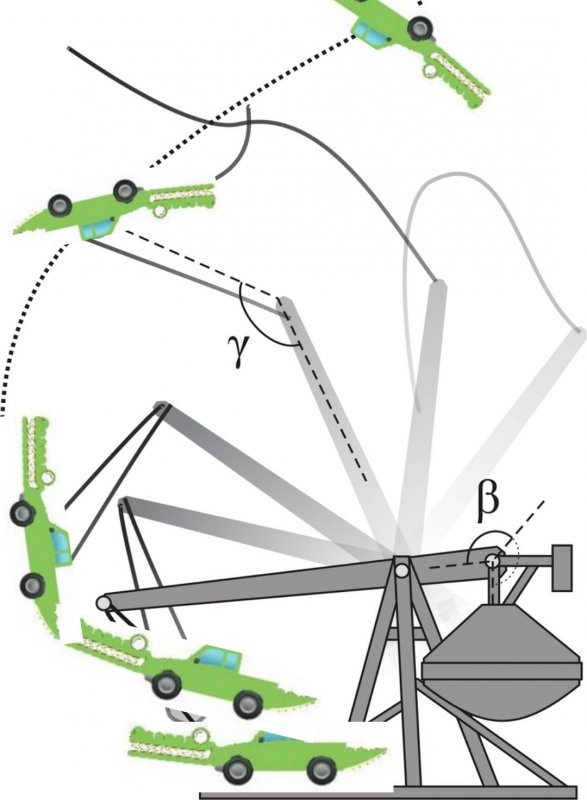 $\gamma$

$\beta$