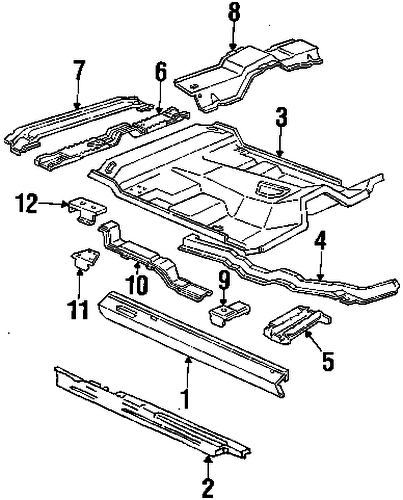 8
7
6
3
12
4
10
9
11
5
1
2