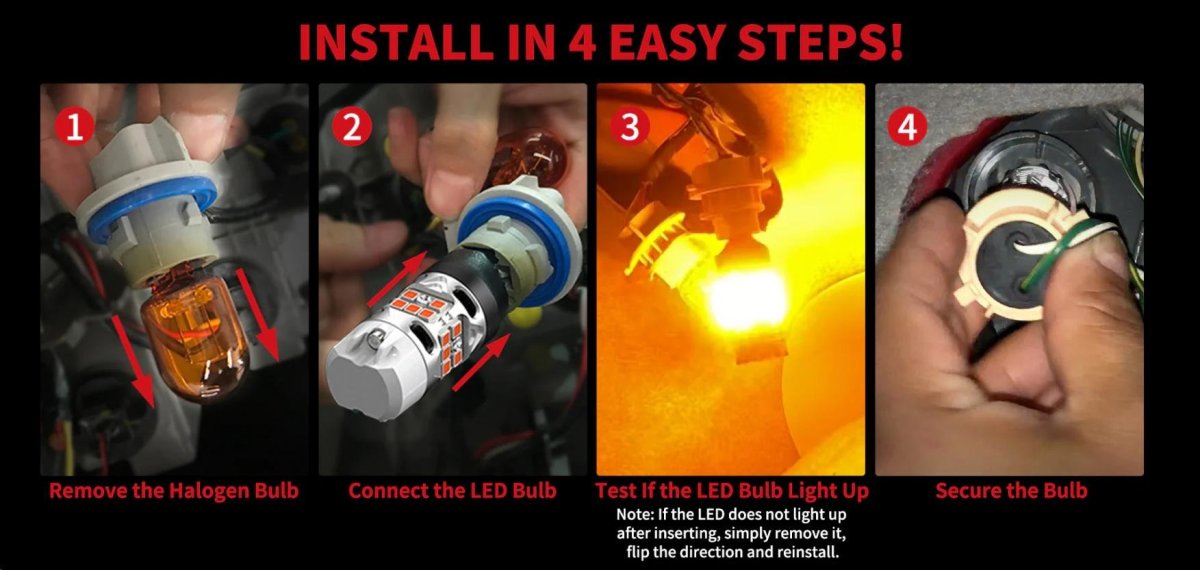 INSTALL IN 4 EASY STEPS!

1

Remove the Halogen Bulb

2

Connect the LED Bulb

3

Test If the LED Bulb Light Up

Note: If the LED does not light up after inserting, simply remove it, flip the direction and reinstall.

4

Secure the Bulb