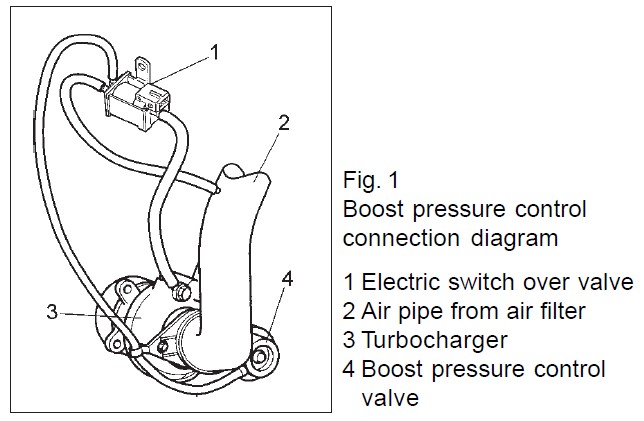 1
2
3
4

Fig. 1
Boost pressure control connection diagram

1 Electric switch over valve
2 Air pipe from air filter
3 Turbocharger
4 Boost pressure control valve