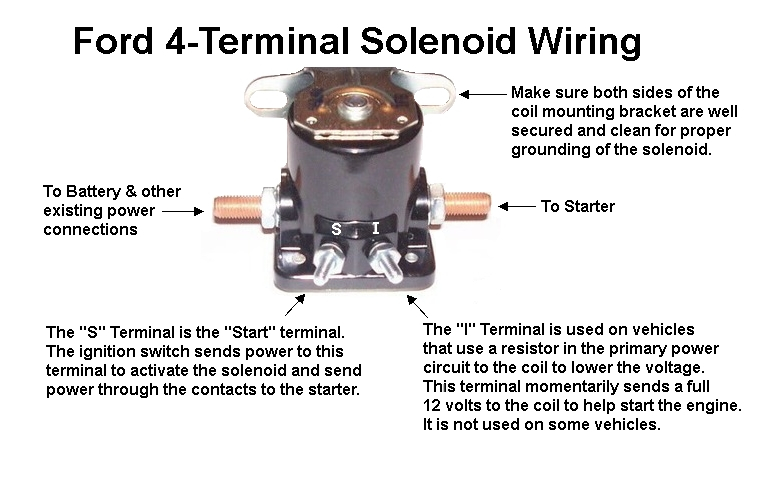 Ford 4-Terminal Solenoid Wiring

Make sure both sides of the coil mounting bracket are well secured and clean for proper grounding of the solenoid.

To Battery & other existing power connections

To Starter

S I

The "S" Terminal is the "Start" terminal. The ignition switch sends power to this terminal to activate the solenoid and send power through the contacts to the starter.

The "I" Terminal is used on vehicles that use a resistor in the primary power circuit to the coil to lower the voltage. This terminal momentarily sends a full 12 volts to the coil to help start the engine. It is not used on some vehicles.