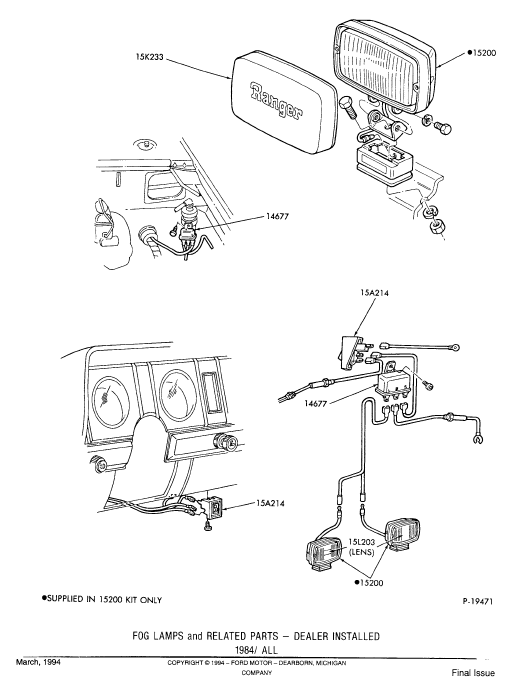 15K233

Ranger

●15200

14677

15A214

14677

15A214

15L203
(LENS)

●15200

●SUPPLIED IN 15200 KIT ONLY

P-19471

FOG LAMPS and RELATED PARTS – DEALER INSTALLED
1984/ ALL

March, 1994

COPYRIGHT © 1994 – FORD MOTOR – DEARBORN, MICHIGAN
COMPANY

Final Issue