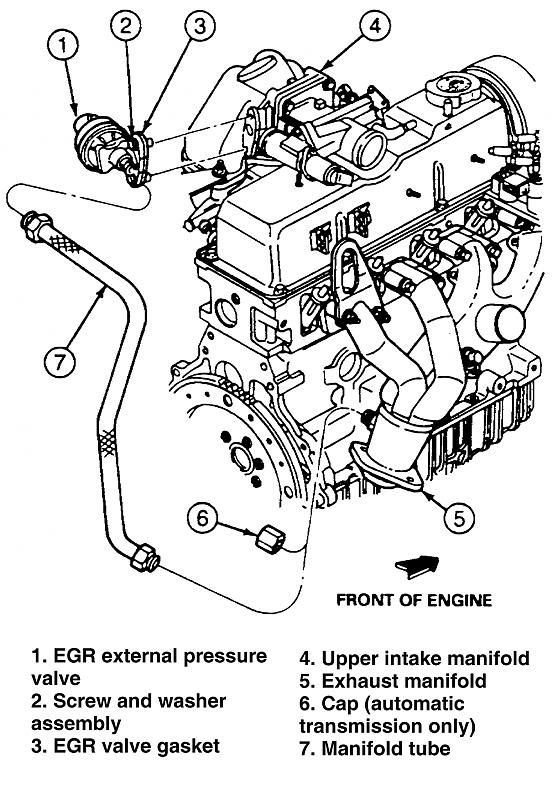 1
2
3
4
7
6
5
FRONT OF ENGINE

1. EGR external pressure valve
2. Screw and washer assembly
3. EGR valve gasket

4. Upper intake manifold
5. Exhaust manifold
6. Cap (automatic transmission only)
7. Manifold tube