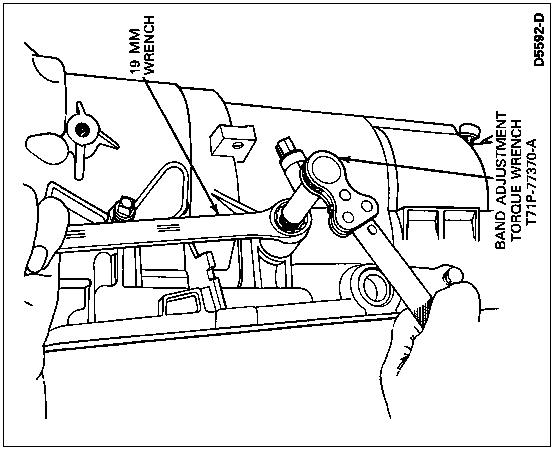 19 MM
WRENCH

BAND ADJUSTMENT
TORQUE WRENCH
T71P-77370-A

D5592-D