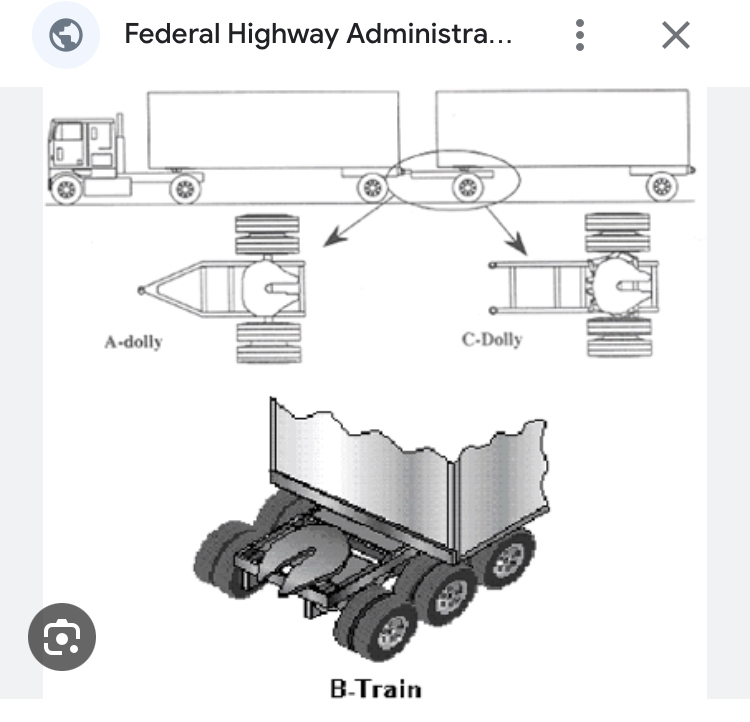 Federal Highway Administra...

A-dolly

C-Dolly

B-Train