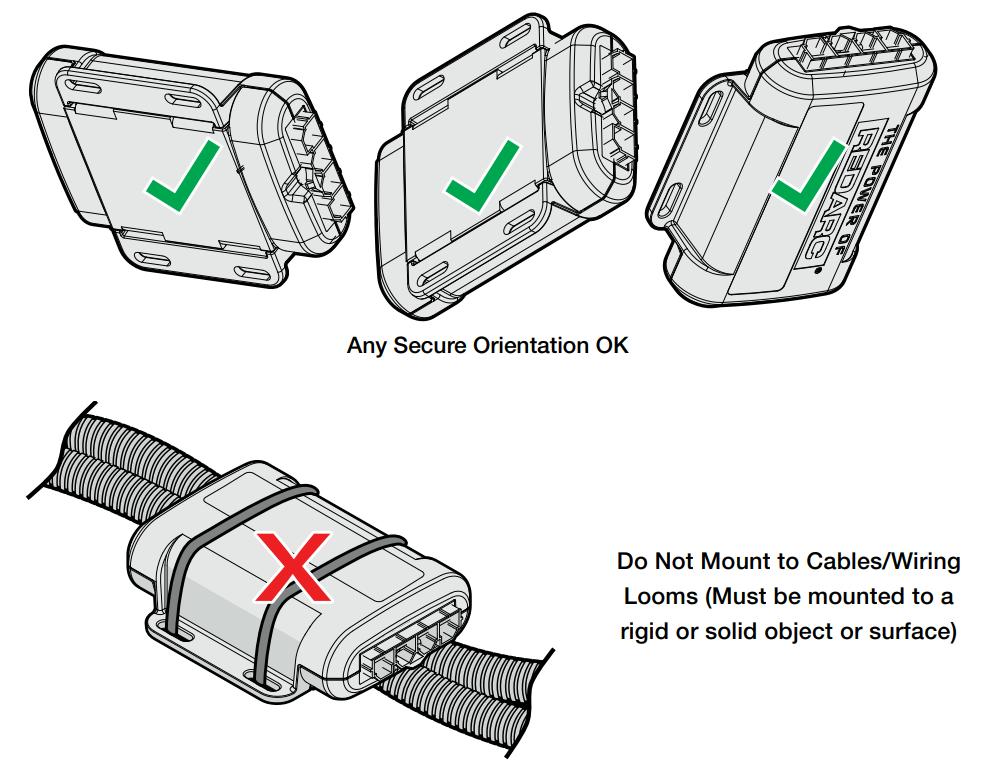 THE POWER OF REDARC

Any Secure Orientation OK

Do Not Mount to Cables/Wiring Looms (Must be mounted to a rigid or solid object or surface)