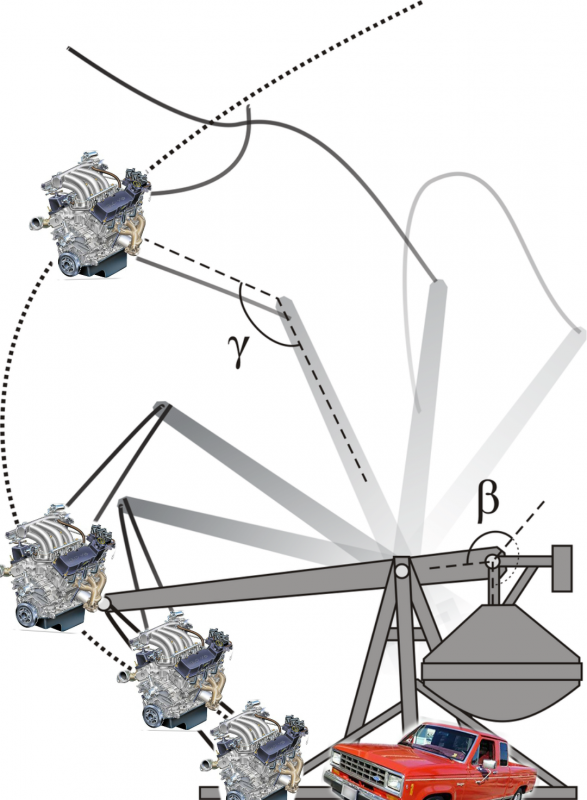 $\gamma$

$\beta$