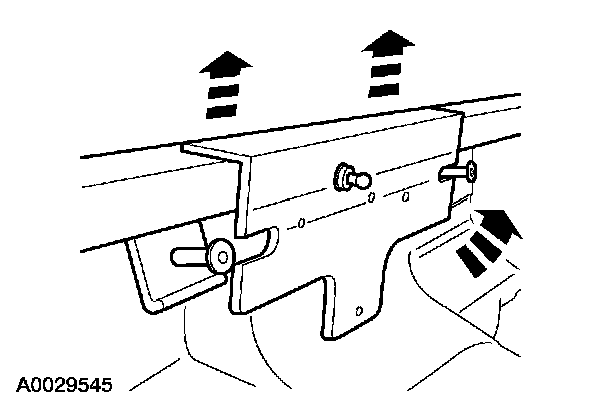 A0029545