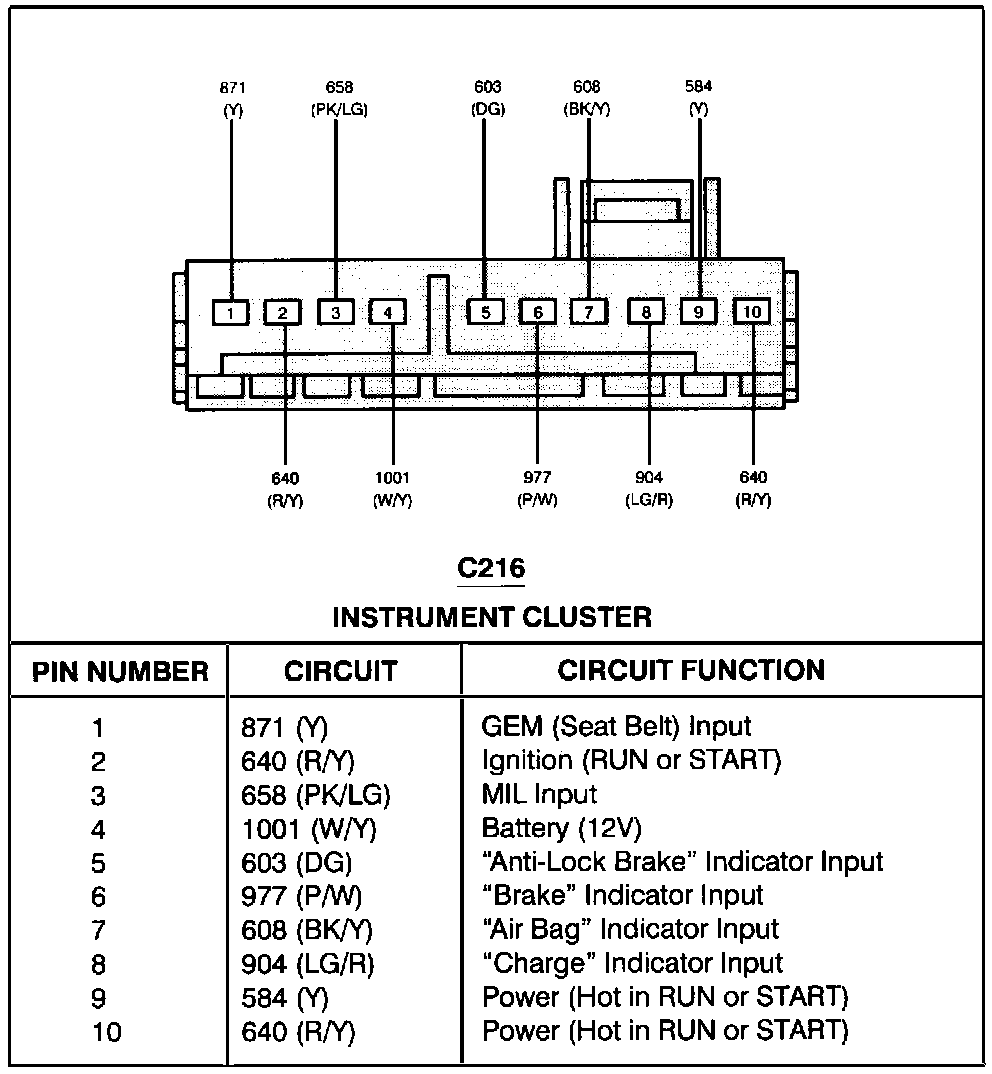 871
(Y)

658
(PK/LG)

603
(DG)

608
(BK/Y)

584
(Y)

1 2 3 4 5 6 7 8 9 10

640
(R/Y)

1001
(W/Y)

977
(P/W)

904
(LG/R)

640
(R/Y)

C216

INSTRUMENT CLUSTER

| PIN NUMBER | CIRCUIT | CIRCUIT FUNCTION |
|---|---|---|
| 1 | 871 (Y) | GEM (Seat Belt) Input |
| 2 | 640 (R/Y) | Ignition (RUN or START) |
| 3 | 658 (PK/LG) | MIL Input |
| 4 | 1001 (W/Y) | Battery (12V) |
| 5 | 603 (DG) | “Anti-Lock Brake” Indicator Input |
| 6 | 977 (P/W) | “Brake” Indicator Input |
| 7 | 608 (BK/Y) | “Air Bag” Indicator Input |
| 8 | 904 (LG/R) | “Charge” Indicator Input |
| 9 | 584 (Y) | Power (Hot in RUN or START) |
| 10 | 640 (R/Y) | Power (Hot in RUN or START) |