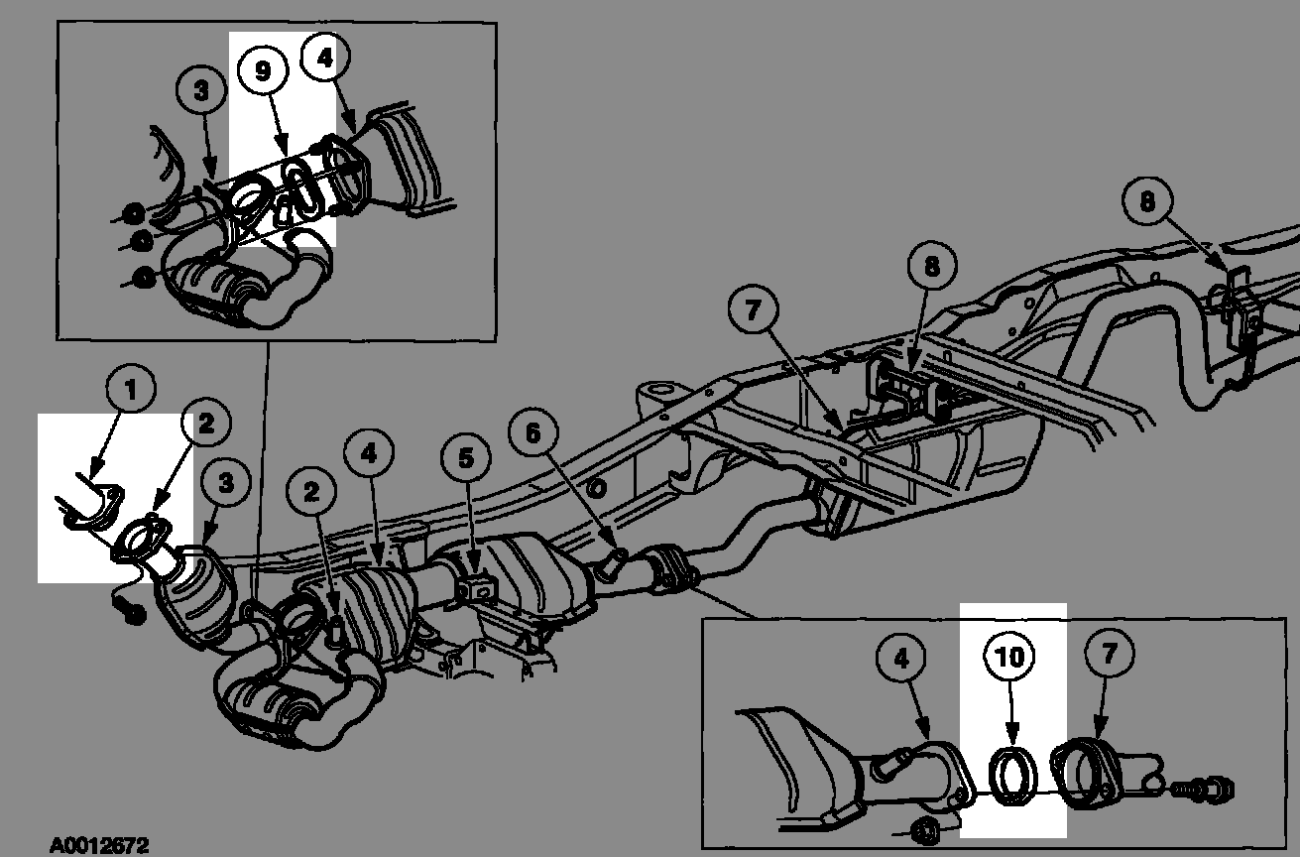 3
9
4
8
8
7
1
2
3
2
4
5
6
4
10
7
A0012672