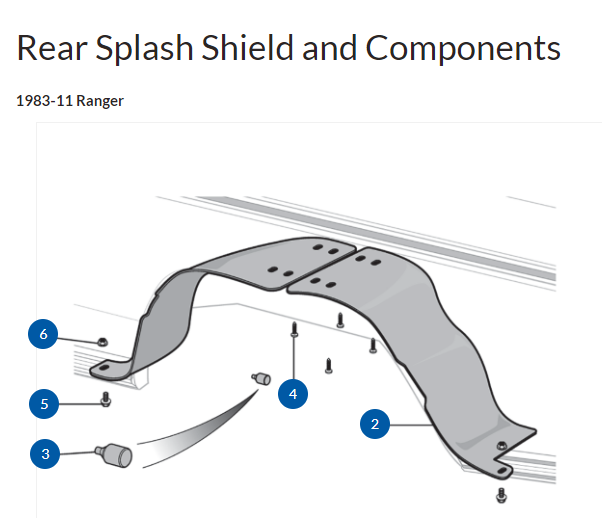 Rear Splash Shield and Components

1983-11 Ranger

6

5

3

4

2