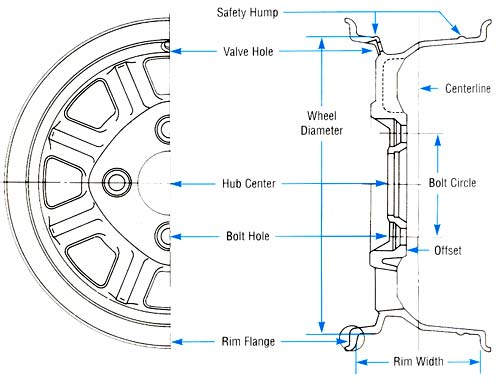 Safety Hump

Valve Hole

Centerline

Wheel Diameter

Hub Center

Bolt Circle

Bolt Hole

Offset

Rim Flange

Rim Width