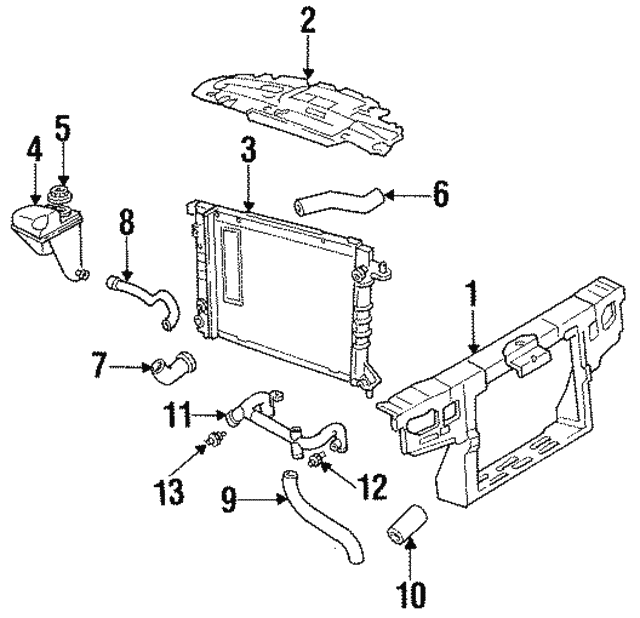 2
5
4
3
6
8
1
7
11
13
12
9
10