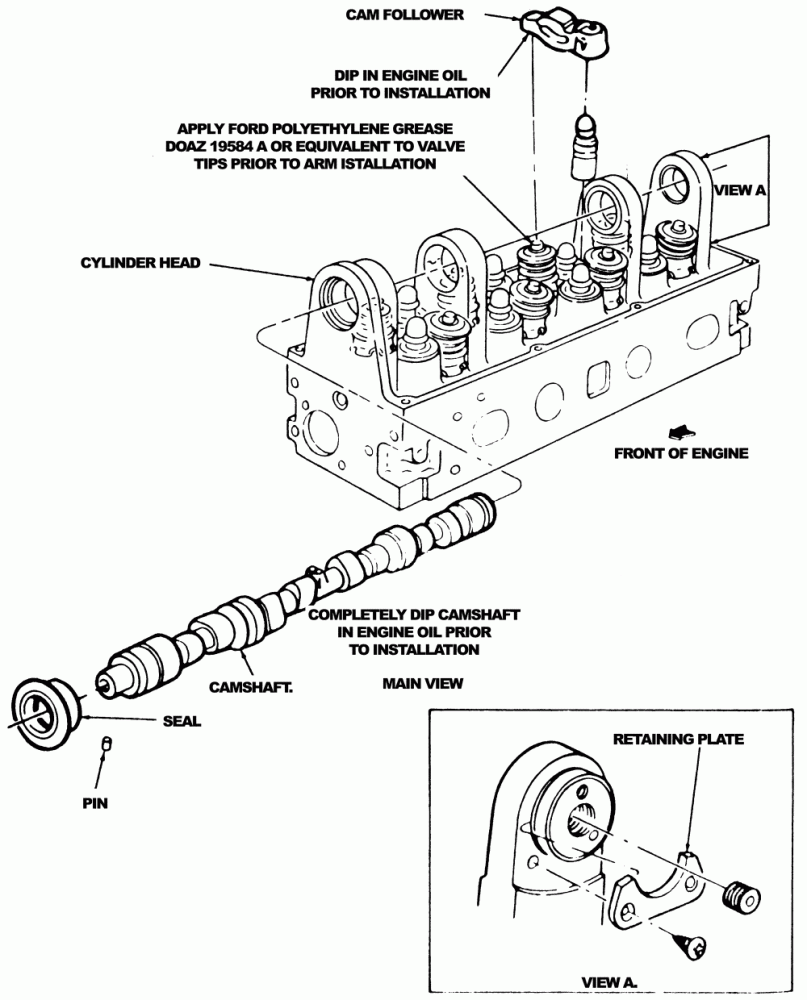 CAM FOLLOWER

DIP IN ENGINE OIL PRIOR TO INSTALLATION

APPLY FORD POLYETHYLENE GREASE DOAZ 19584 A OR EQUIVALENT TO VALVE TIPS PRIOR TO ARM ISTALLATION

VIEW A

CYLINDER HEAD

FRONT OF ENGINE

COMPLETELY DIP CAMSHAFT IN ENGINE OIL PRIOR TO INSTALLATION

CAMSHAFT.

MAIN VIEW

SEAL

PIN

RETAINING PLATE

VIEW A.