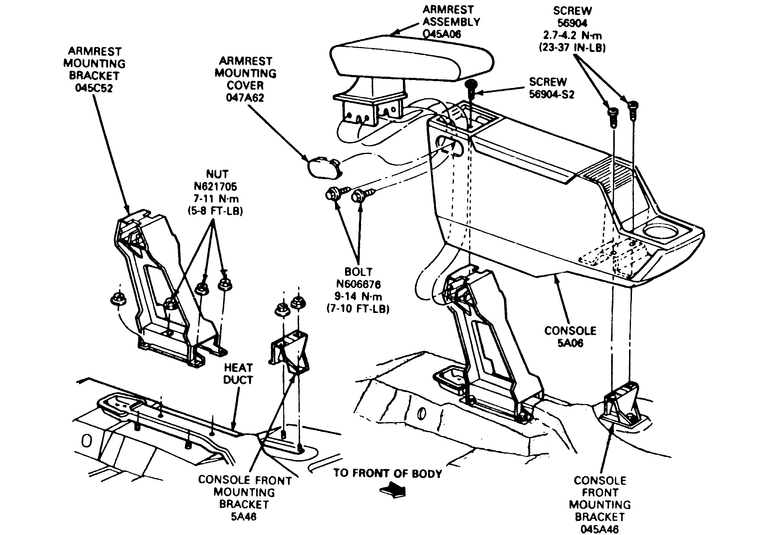 ARMREST ASSEMBLY 045A06

SCREW 56904 2.7-4.2 N·m (23-37 IN-LB)

ARMREST MOUNTING BRACKET 045C52

ARMREST MOUNTING COVER 047A62

SCREW 56904-S2

NUT N621705 7-11 N·m (5-8 FT-LB)

BOLT N606676 9-14 N·m (7-10 FT-LB)

CONSOLE 5A06

HEAT DUCT

CONSOLE FRONT MOUNTING BRACKET 5A46

TO FRONT OF BODY

CONSOLE FRONT MOUNTING BRACKET 045A46