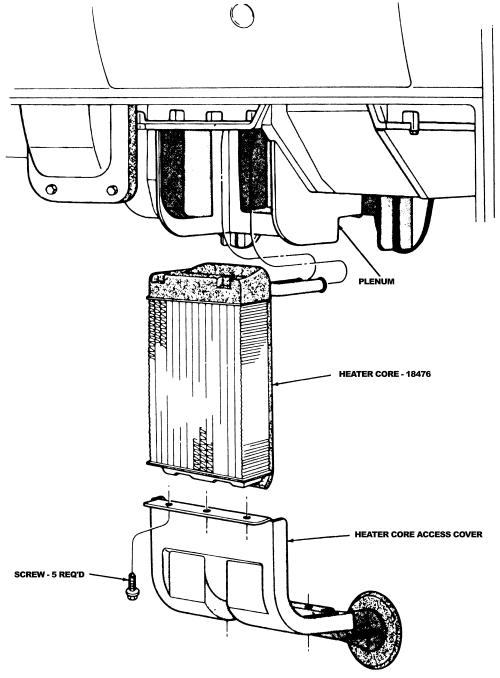 PLENUM

HEATER CORE - 18476

HEATER CORE ACCESS COVER

SCREW - 5 REQ'D