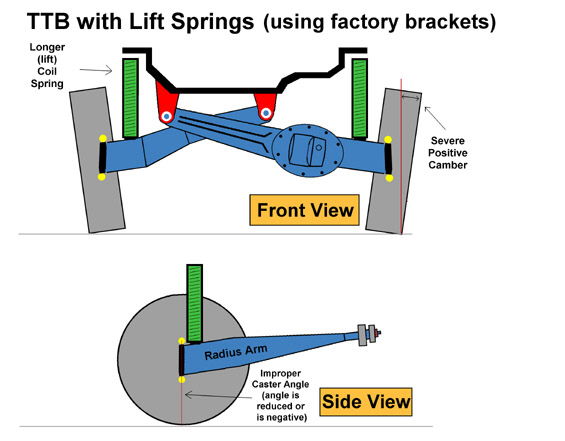 TTB with Lift Springs (using factory brackets)

Longer (lift) Coil Spring

Severe Positive Camber

Front View

Radius Arm

Improper Caster Angle (angle is reduced or is negative)

Side View