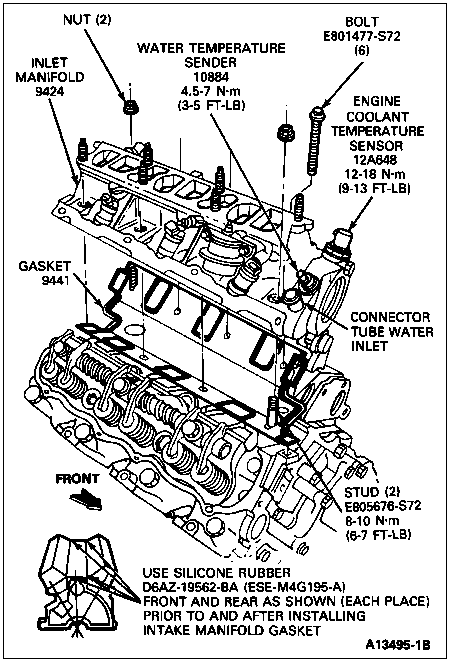 NUT (2)

INLET MANIFOLD 9424

WATER TEMPERATURE SENDER 10884 4.5-7 N·m (3-5 FT-LB)

BOLT E801477-S72 (6)

ENGINE COOLANT TEMPERATURE SENSOR 12A648 12-18 N·m (9-13 FT-LB)

GASKET 9441

CONNECTOR TUBE WATER INLET

FRONT

STUD (2) E805676-S72 8-10 N·m (6-7 FT-LB)

USE SILICONE RUBBER D6AZ-19562-BA (ESE-M4G195-A) FRONT AND REAR AS SHOWN (EACH PLACE) PRIOR TO AND AFTER INSTALLING INTAKE MANIFOLD GASKET

A13495-1B