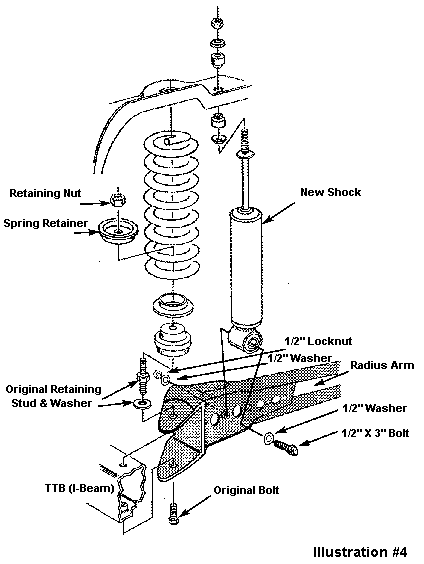 Retaining Nut

Spring Retainer

New Shock

1/2" Locknut

1/2" Washer

Radius Arm

Original Retaining Stud & Washer

1/2" Washer

1/2" X 3" Bolt

TTB (I-Beam)

Original Bolt

Illustration #4